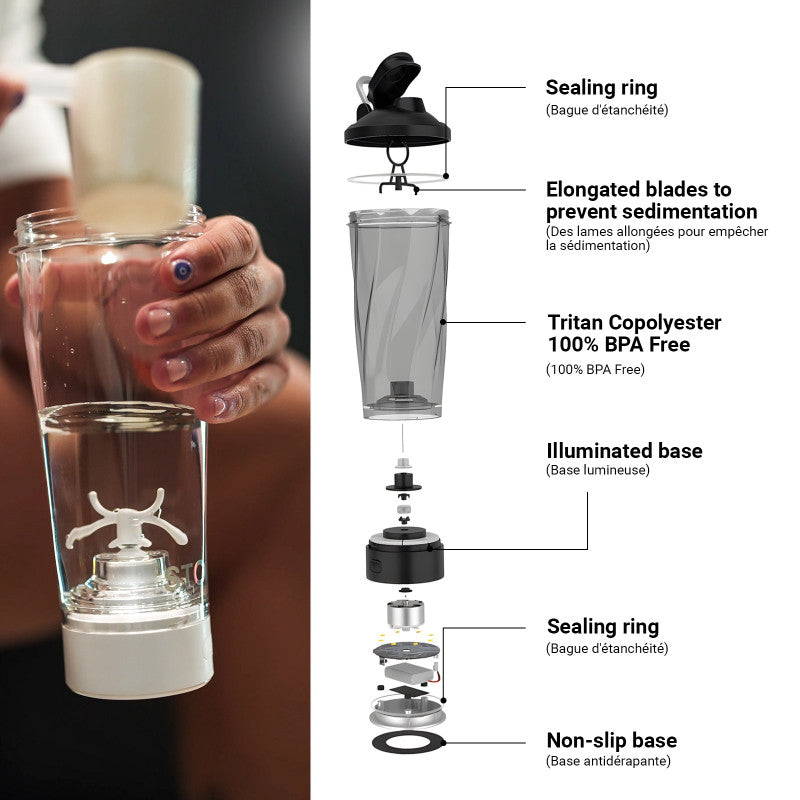 STO

Sealing ring
(Bague d'étanchéité)

Elongated blades to prevent sedimentation
(Des lames allongées pour empêcher la sédimentation)

Tritan Copolyester 100% BPA Free
(100% BPA Free)

Illuminated base
(Base lumineuse)

Sealing ring
(Bague d'étanchéité)

Non-slip base
(Base antidérapante)